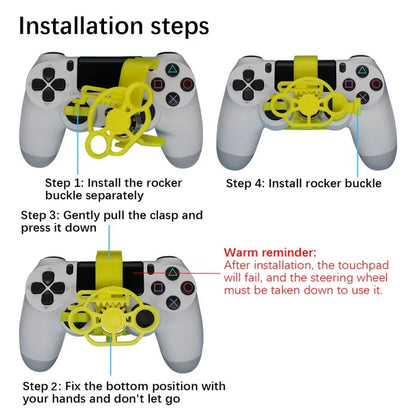 Installation steps

Step 1: Install the rocker buckle separately

Step 4: Install rocker buckle

Step 3: Gently pull the clasp and press it down

Warm reminder:
After installation, the touchpad will fail, and the steering wheel must be taken down to use it.

Step 2: Fix the bottom position with your hands and don't let go