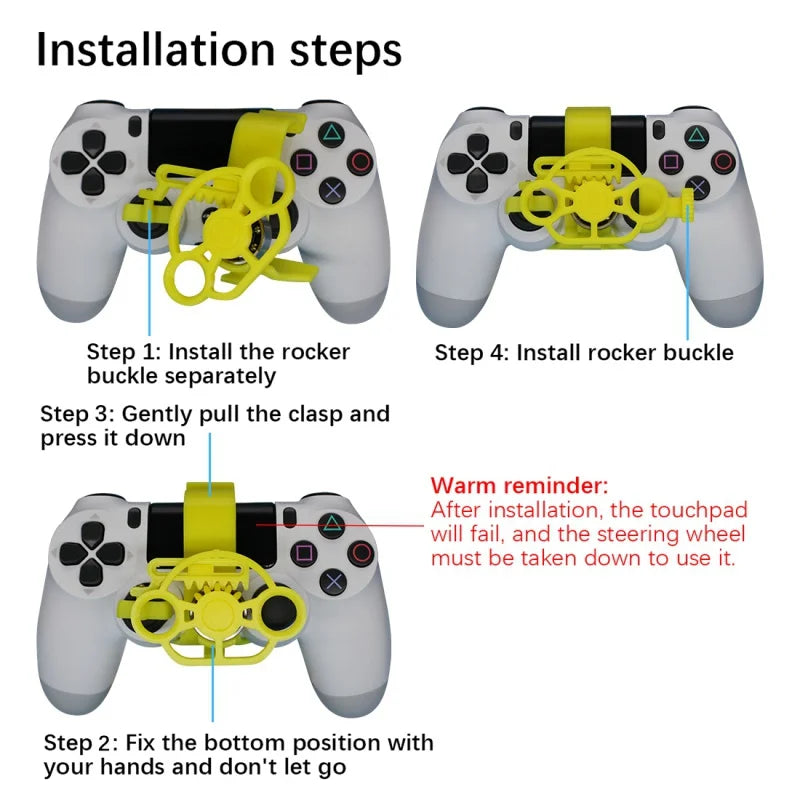 Installation steps

Step 1: Install the rocker buckle separately

Step 4: Install rocker buckle

Step 3: Gently pull the clasp and press it down

Warm reminder:
After installation, the touchpad will fail, and the steering wheel must be taken down to use it.

Step 2: Fix the bottom position with your hands and don't let go